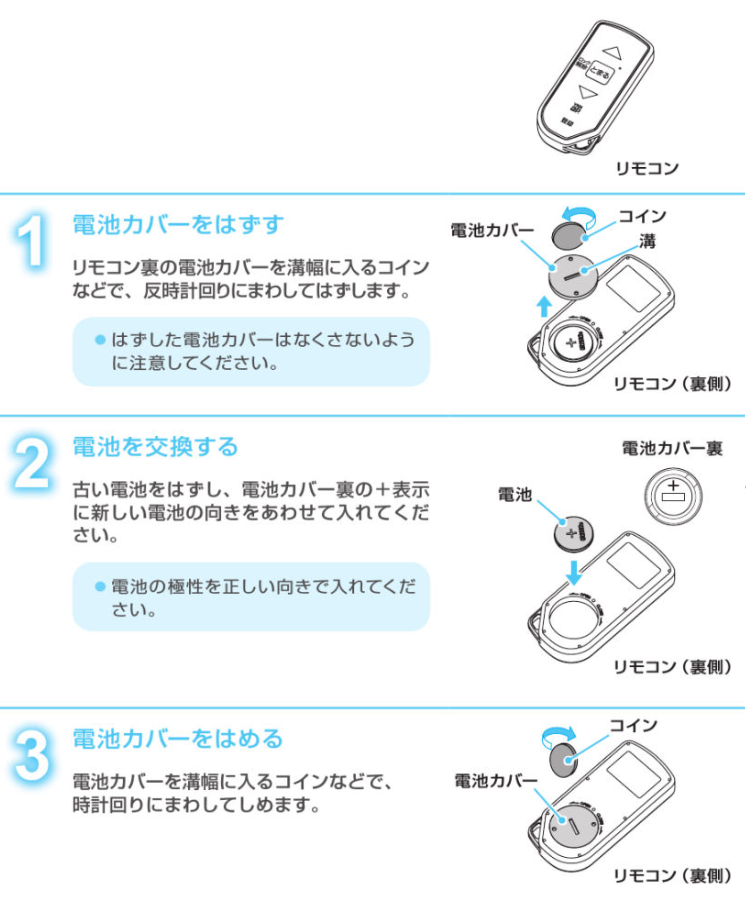 とまる

リモコン

1
電池カバーをはずす

リモコン裏の電池カバーを溝幅に入るコインなどで、反時計回りにまわしてはずします。

● はずした電池カバーはなくさないように注意してください。

電池カバー
コイン
溝
リモコン（裏側）

2
電池を交換する

古い電池をはずし、電池カバー裏の＋表示に新しい電池の向きをあわせて入れてください。

● 電池の極性を正しい向きで入れてください。

電池カバー裏
電池
リモコン（裏側）

3
電池カバーをはめる

電池カバーを溝幅に入るコインなどで、時計回りにまわしてしめます。

コイン
電池カバー
リモコン（裏側）