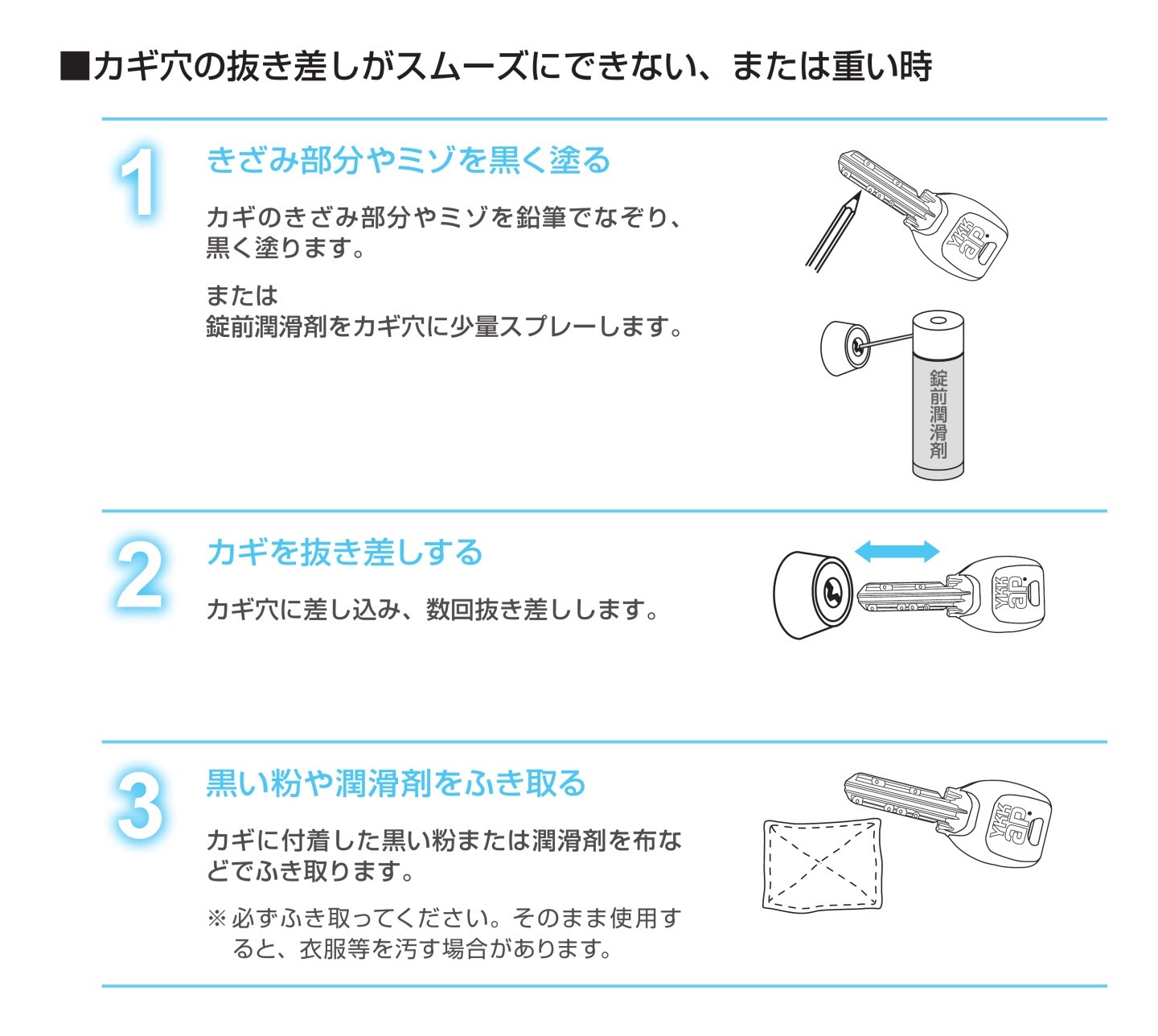 ■カギ穴の抜き差しがスムーズにできない、または重い時

1
きざみ部分やミゾを黒く塗る
カギのきざみ部分やミゾを鉛筆でなぞり、黒く塗ります。

または
錠前潤滑剤をカギ穴に少量スプレーします。

YKK ap

錠前潤滑剤

2
カギを抜き差しする
カギ穴に差し込み、数回抜き差しします。

YKK ap

3
黒い粉や潤滑剤をふき取る
カギに付着した黒い粉または潤滑剤を布などでふき取ります。

※必ずふき取ってください。そのまま使用すると、衣服等を汚す場合があります。

YKK ap