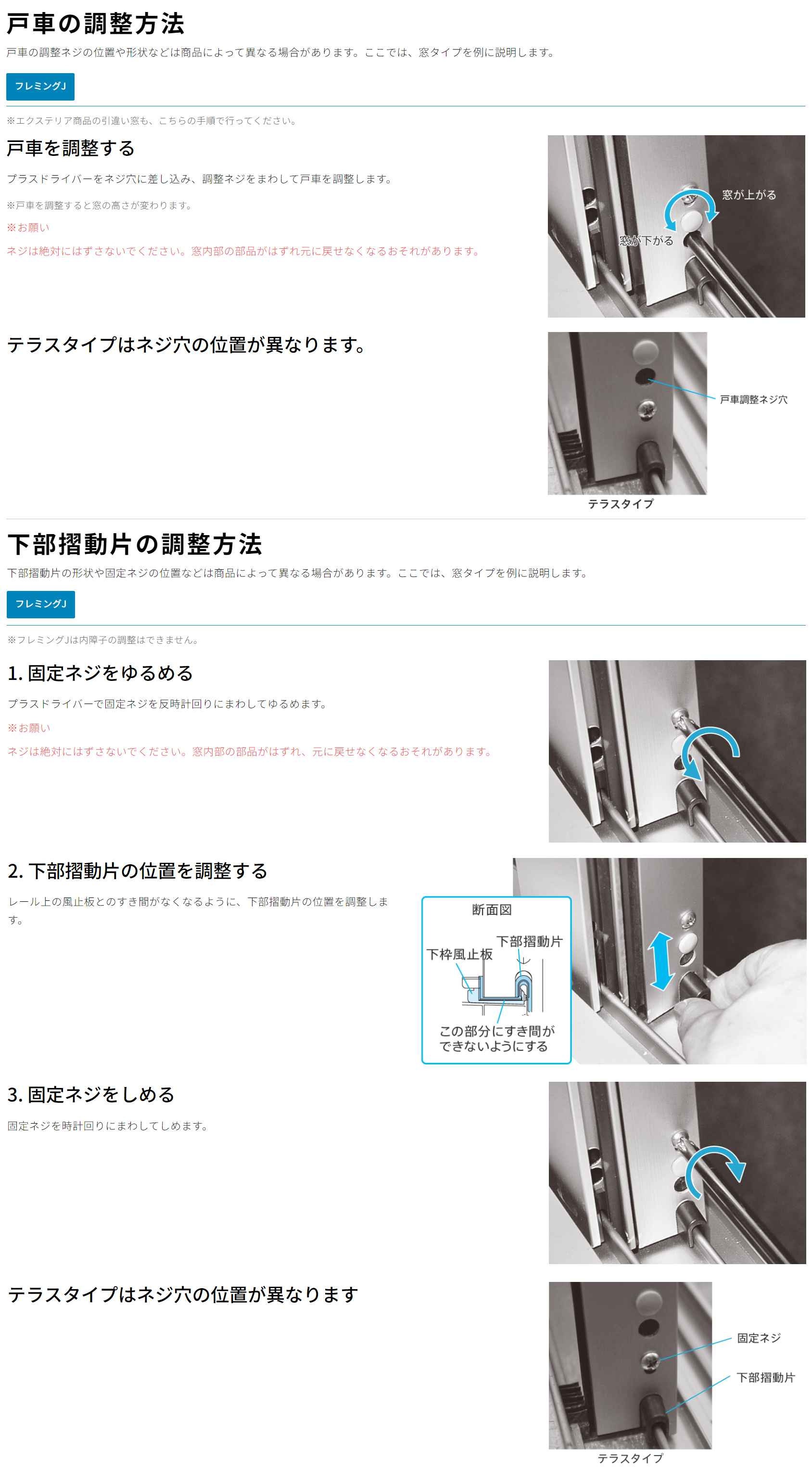 戸車の調整方法

戸車の調整ネジの位置や形状などは商品によって異なる場合があります。ここでは、窓タイプを例に説明します。

フレミングJ

※エクステリア商品の引違い窓も、こちらの手順で行ってください。

戸車を調整する

プラスドライバーをネジ穴に差し込み、調整ネジをまわして戸車を調整します。

※戸車を調整すると窓の高さが変わります。

※お願い

ネジは絶対にはずさないでください。窓内部の部品がはずれ元に戻せなくなるおそれがあります。

窓が上がる
窓が下がる

テラスタイプはネジ穴の位置が異なります。

戸車調整ネジ穴
テラスタイプ

下部摺動片の調整方法

下部摺動片の形状や固定ネジの位置などは商品によって異なる場合があります。ここでは、窓タイプを例に説明します。

フレミングJ

※フレミングJは内障子の調整はできません。

1. 固定ネジをゆるめる

プラスドライバーで固定ネジを反時計回りにまわしてゆるめます。

※お願い

ネジは絶対にはずさないでください。窓内部の部品がはずれ、元に戻せなくなるおそれがあります。

2. 下部摺動片の位置を調整する

レール上の風止板とのすき間がなくなるように、下部摺動片の位置を調整します。

断面図
下部摺動片
下枠風止板
この部分にすき間ができないようにする

3. 固定ネジをしめる

固定ネジを時計回りにまわしてしめます。

テラスタイプはネジ穴の位置が異なります

固定ネジ
下部摺動片
テラスタイプ