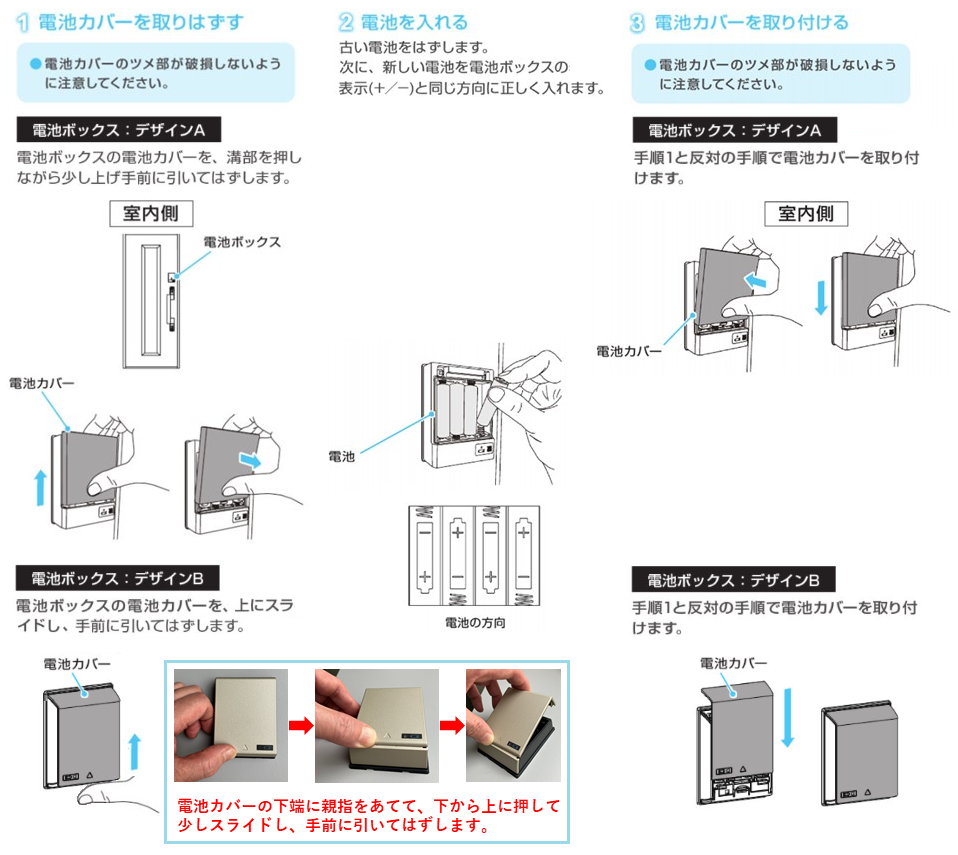 1 電池カバーを取りはずす

●電池カバーのツメ部が破損しないように注意してください。

電池ボックス：デザインA

電池ボックスの電池カバーを、溝部を押しながら少し上げ手前に引いてはずします。

室内側

電池ボックス

電池カバー

電池ボックス：デザインB

電池ボックスの電池カバーを、上にスライドし、手前に引いてはずします。

電池カバー

電池カバーの下端に親指をあてて、下から上に押して少しスライドし、手前に引いてはずします。

2 電池を入れる

古い電池をはずします。
次に、新しい電池を電池ボックスの表示(＋／−)と同じ方向に正しく入れます。

電池

電池の方向

3 電池カバーを取り付ける

●電池カバーのツメ部が破損しないように注意してください。

電池ボックス：デザインA

手順1と反対の手順で電池カバーを取り付けます。

室内側

電池カバー

電池ボックス：デザインB

手順1と反対の手順で電池カバーを取り付けます。

電池カバー