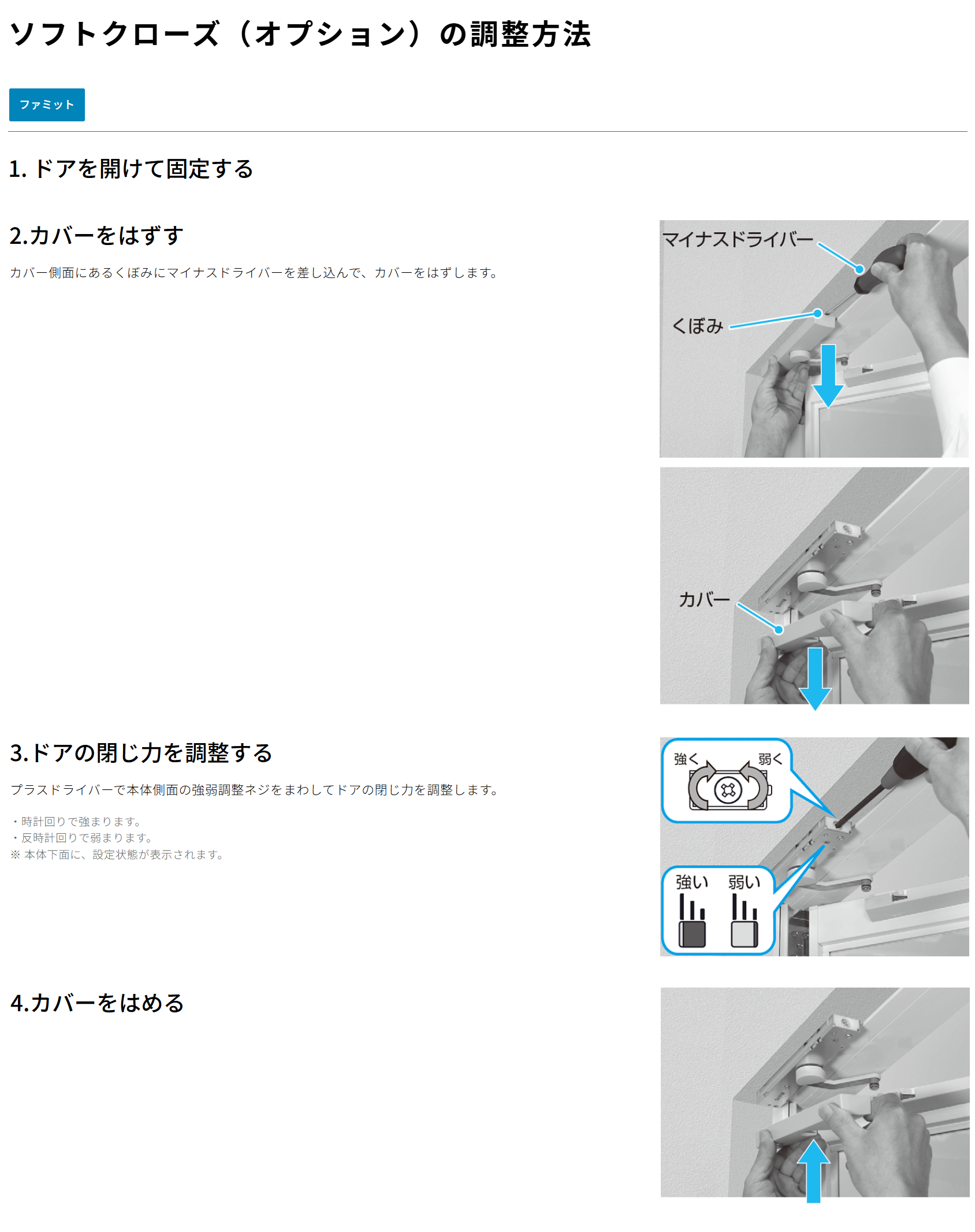 ソフトクローズ（オプション）の調整方法

ファミット

1. ドアを開けて固定する

2.カバーをはずす

カバー側面にあるくぼみにマイナスドライバーを差し込んで、カバーをはずします。

マイナスドライバー
くぼみ

カバー

3.ドアの閉じ力を調整する

プラスドライバーで本体側面の強弱調整ネジをまわしてドアの閉じ力を調整します。

・時計回りで強まります。
・反時計回りで弱まります。
※ 本体下面に、設定状態が表示されます。

強く
弱く
強い
弱い

4.カバーをはめる